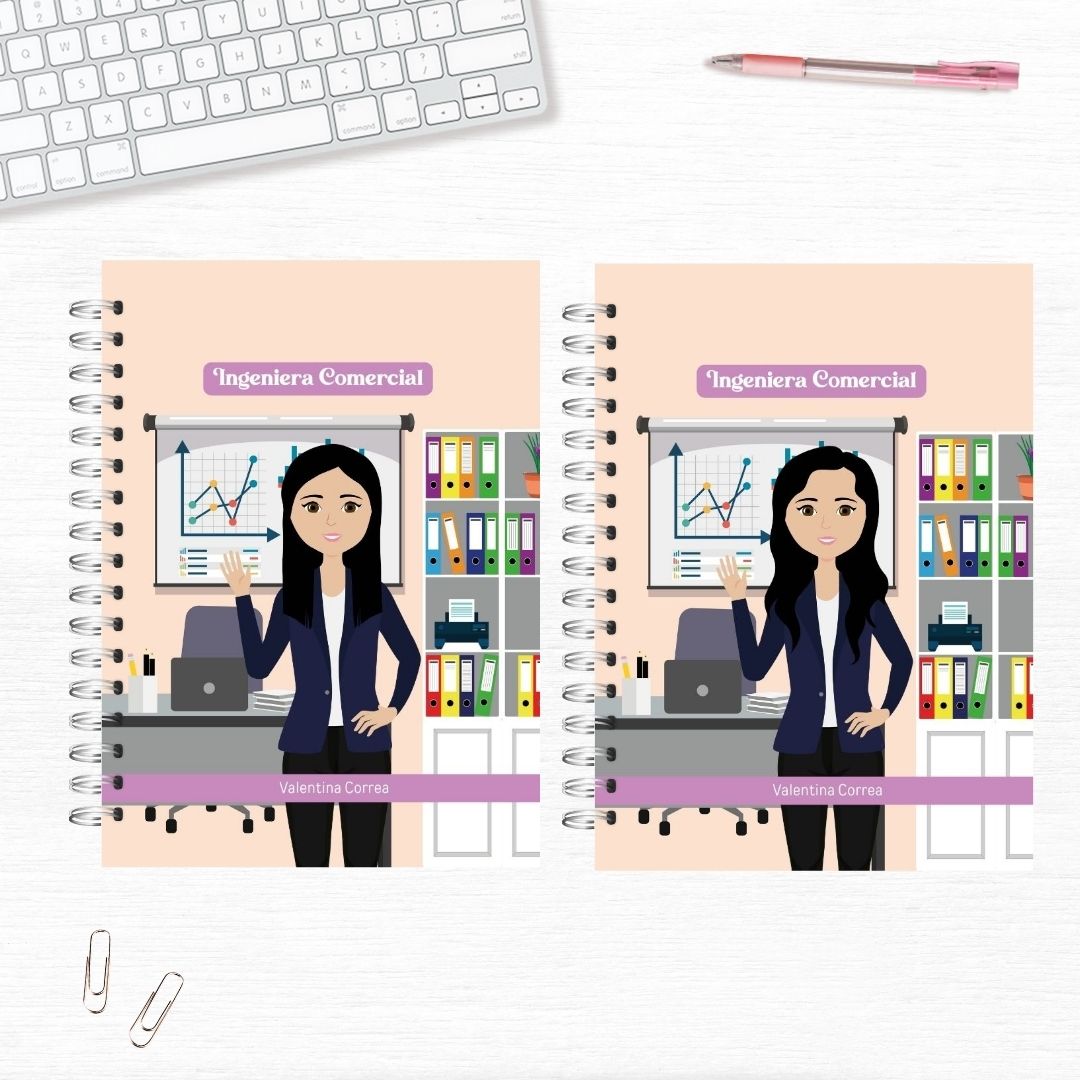 Ingeniera Comercial

Valentina Correa

Ingeniera Comercial

Valentina Correa